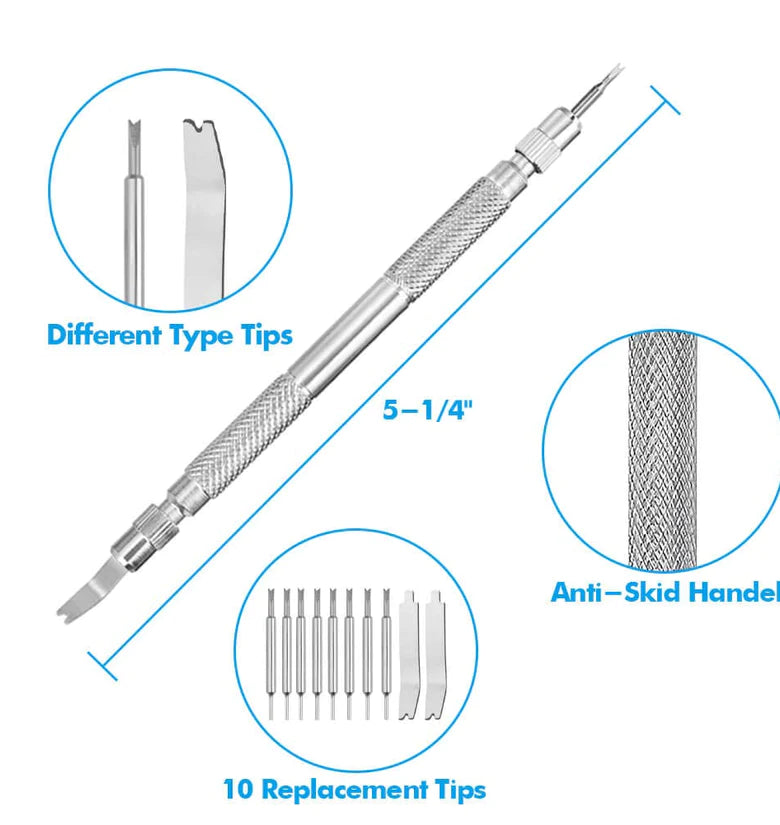 Different Type Tips

5–1/4"

Anti–Skid Handel

10 Replacement Tips